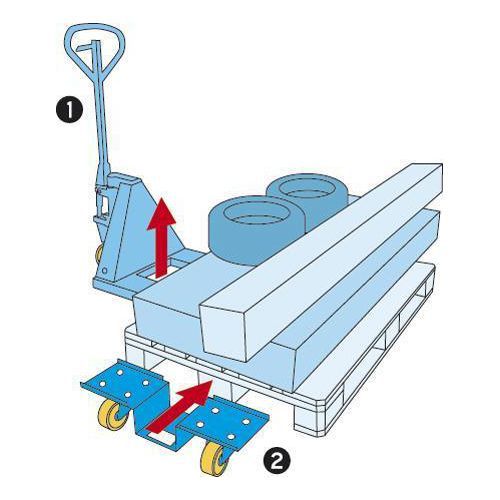 1

2